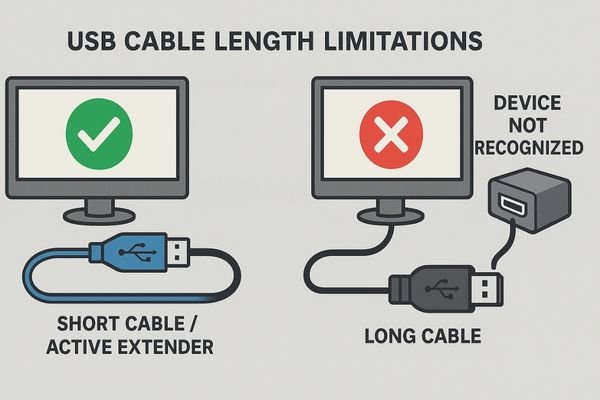 USB CABLE LENGTH LIMITATIONS

DEVICE NOT RECOGNIZED

SHORT CABLE / ACTIVE EXTENDER

LONG CABLE