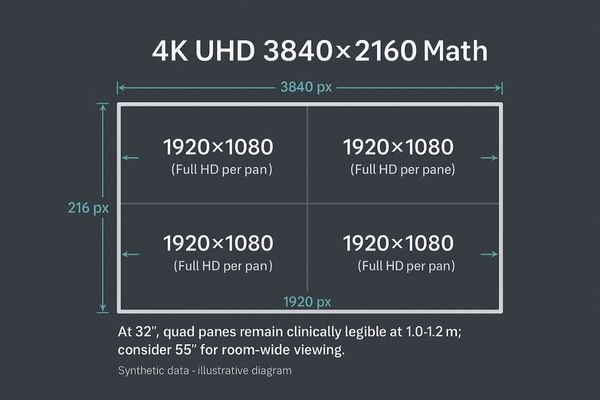 4K UHD 3840×2160 Math

3840 px

216 px

1920×1080
(Full HD per pan)

1920×1080
(Full HD per pane)

1920×1080
(Full HD per pan)

1920×1080
(Full HD per pan)

1920 px

At 32", quad panes remain clinically legible at 1.0-1.2 m; consider 55" for room-wide viewing.

Synthetic data - illustrative diagram