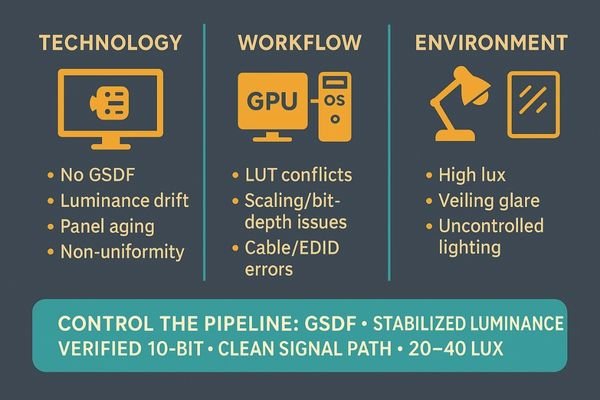 TECHNOLOGY

• No GSDF
• Luminance drift
• Panel aging
• Non-uniformity

WORKFLOW

GPU
OS

• LUT conflicts
• Scaling/bit-depth issues
• Cable/EDID errors

ENVIRONMENT

• High lux
• Veiling glare
• Uncontrolled lighting

CONTROL THE PIPELINE: GSDF • STABILIZED LUMINANCE
VERIFIED 10-BIT • CLEAN SIGNAL PATH • 20–40 LUX