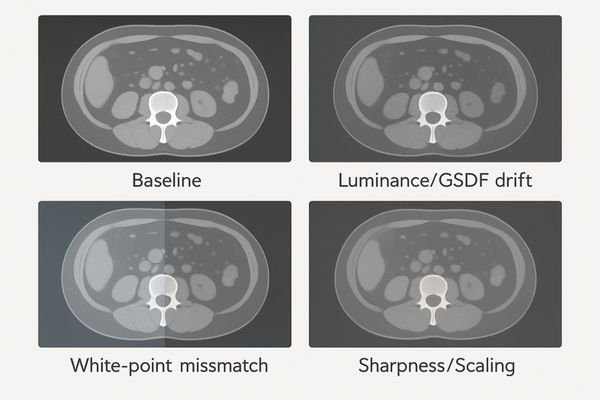 Baseline

Luminance/GSDF drift

White-point missmatch

Sharpness/Scaling