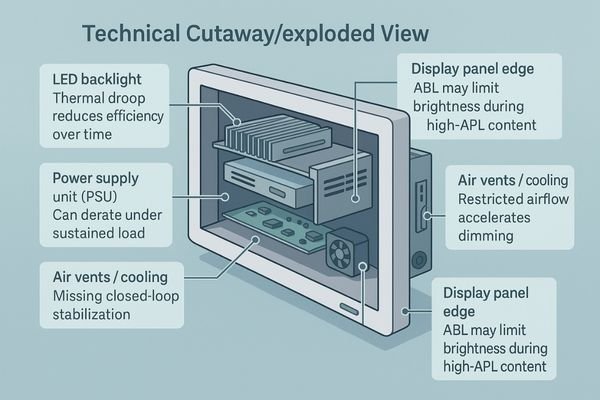 Technical Cutaway/exploded View

LED backlight
Thermal droop reduces efficiency over time

Power supply unit (PSU)
Can derate under sustained load

Air vents / cooling
Missing closed-loop stabilization

Display panel edge
ABL may limit brightness during high-APL content

Air vents / cooling
Restricted airflow accelerates dimming

Display panel edge
ABL may limit brightness during high-APL content